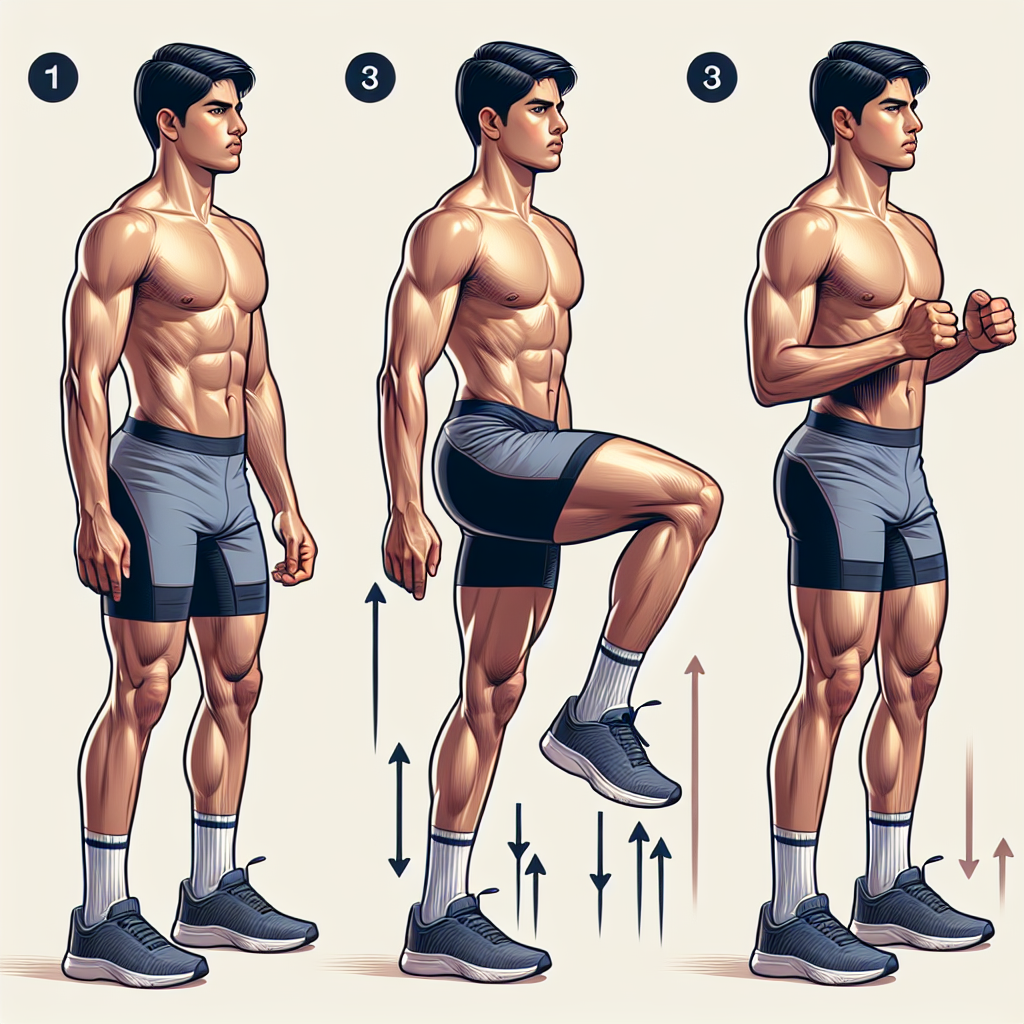 1

3

3